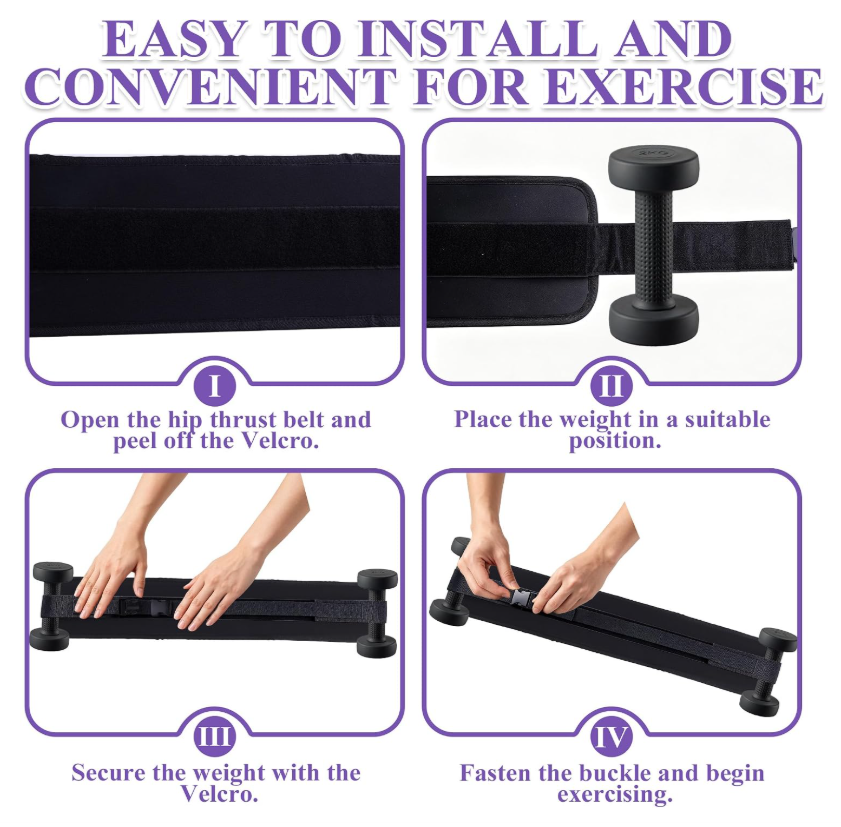 EASY TO INSTALL AND CONVENIENT FOR EXERCISE

I

Open the hip thrust belt and peel off the Velcro.

II

Place the weight in a suitable position.

III

Secure the weight with the Velcro.

IV

Fasten the buckle and begin exercising.