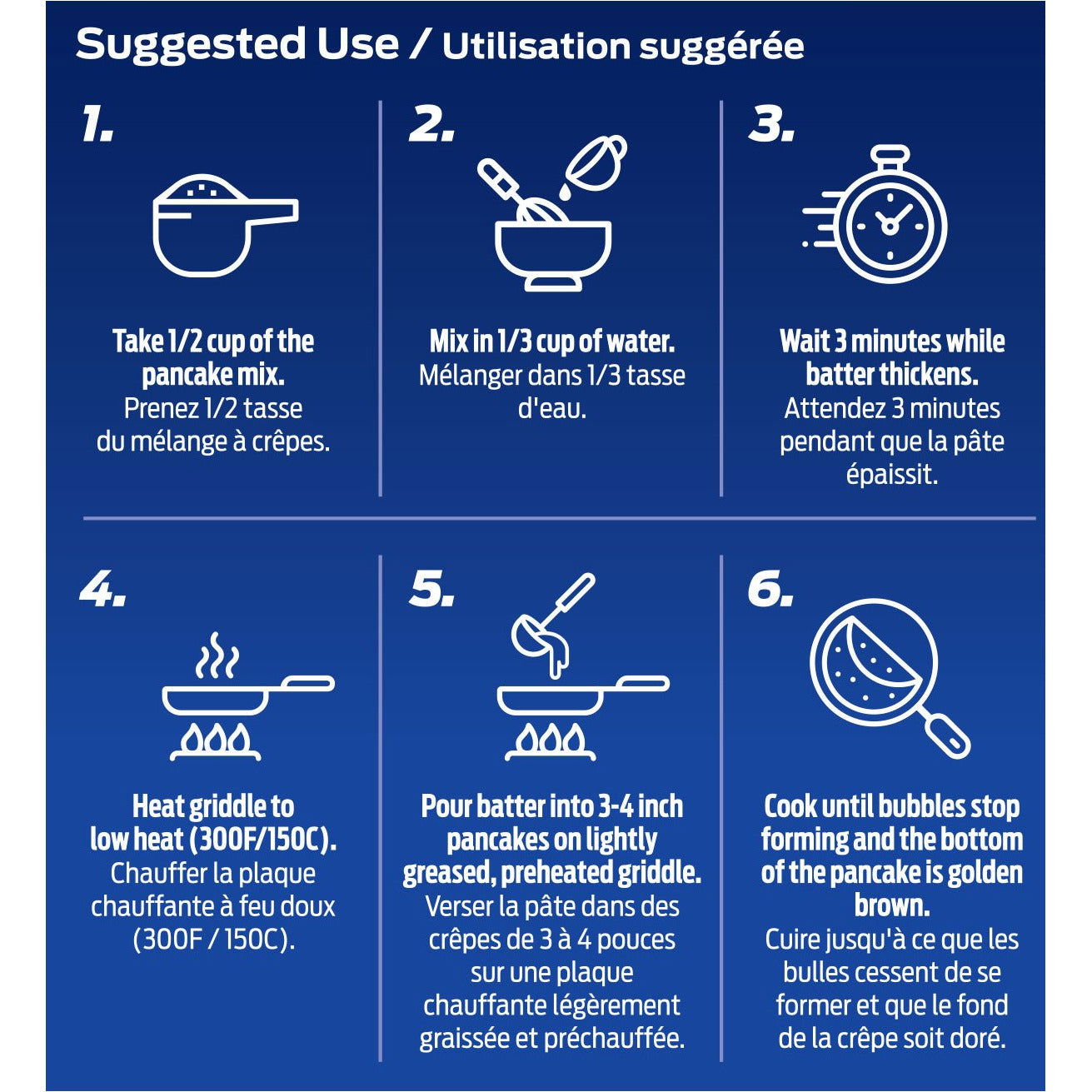 Suggested Use / Utilisation suggérée

1.

Take 1/2 cup of the pancake mix.
Prenez 1/2 tasse du mélange à crêpes.

2.

Mix in 1/3 cup of water.
Mélanger dans 1/3 tasse d'eau.

3.

Wait 3 minutes while batter thickens.
Attendez 3 minutes pendant que la pâte épaissit.

4.

Heat griddle to low heat (300F/150C).
Chauffer la plaque chauffante à feu doux (300F / 150C).

5.

Pour batter into 3-4 inch pancakes on lightly greased, preheated griddle.
Verser la pâte dans des crêpes de 3 à 4 pouces sur une plaque chauffante légèrement graissée et préchauffée.

6.

Cook until bubbles stop forming and the bottom of the pancake is golden brown.
Cuire jusqu'à ce que les bulles cessent de se former et que le fond de la crêpe soit doré.