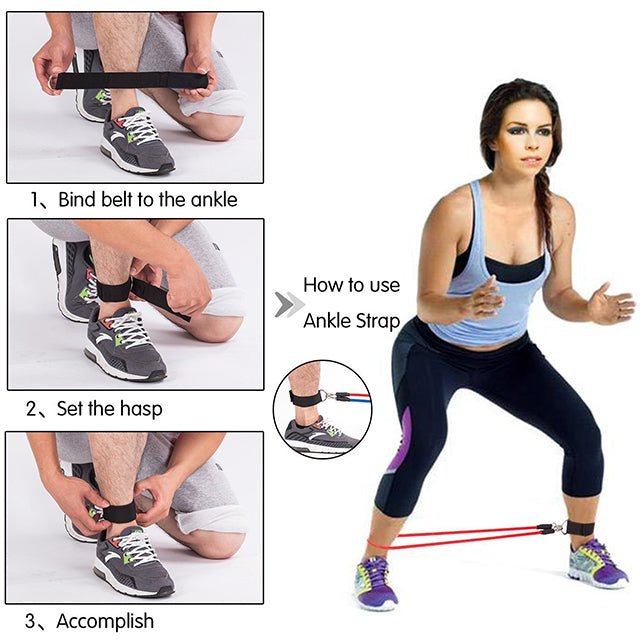 1、Bind belt to the ankle

2、Set the hasp

3、Accomplish

How to use
Ankle Strap